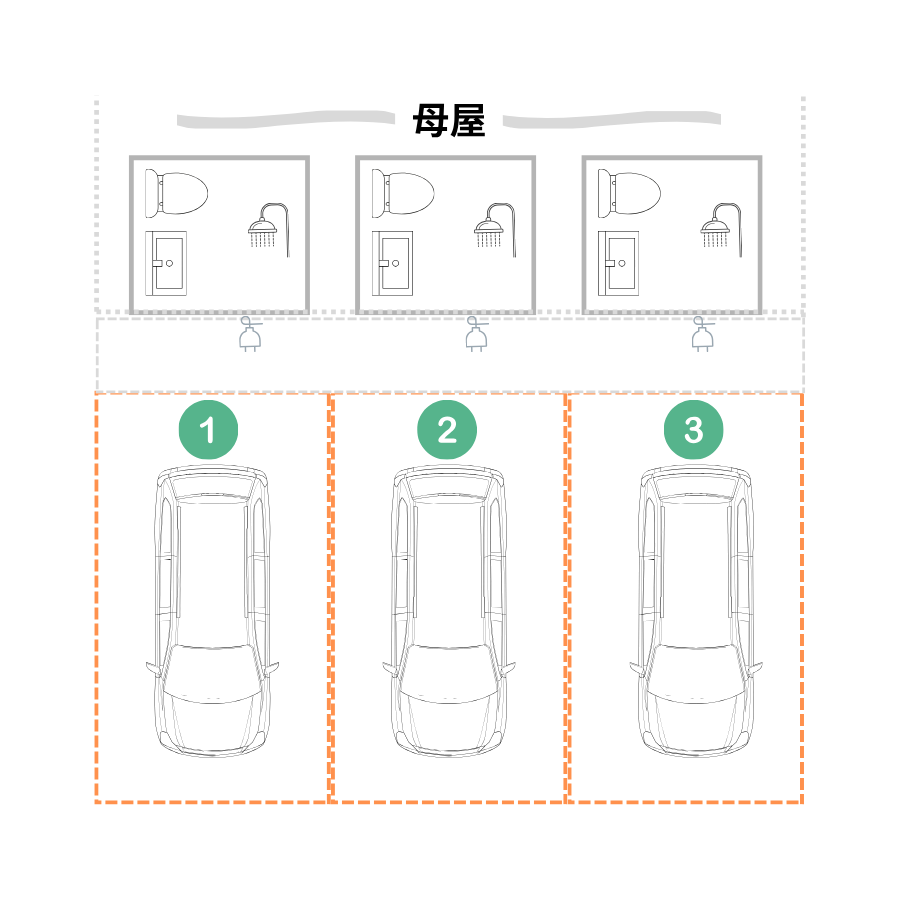 母屋

1

2

3